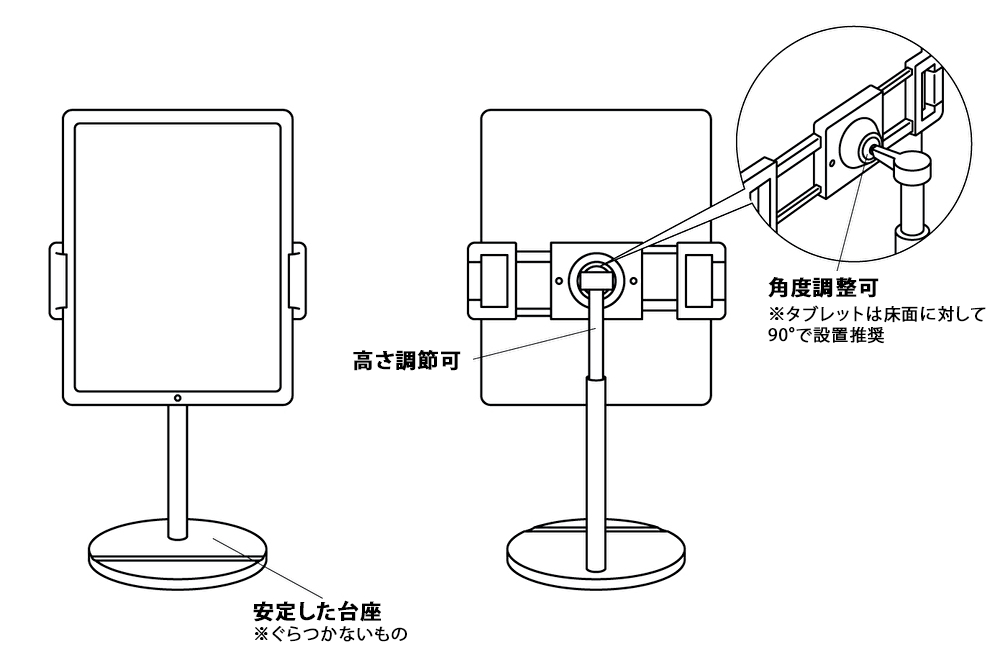 角度調整可
※タブレットは床面に対して90°で設置推奨

高さ調節可

安定した台座
※ぐらつかないもの